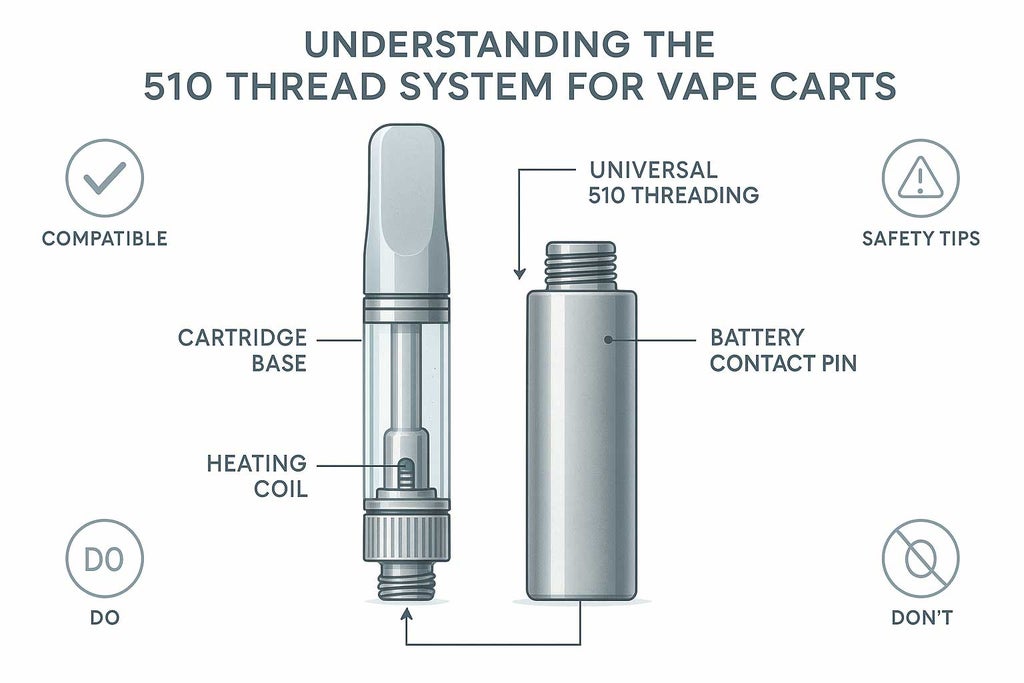 UNDERSTANDING THE 510 THREAD SYSTEM FOR VAPE CARTS

COMPATIBLE

UNIVERSAL 510 THREADING

SAFETY TIPS

CARTRIDGE BASE

BATTERY CONTACT PIN

HEATING COIL

DO

DO

DON'T