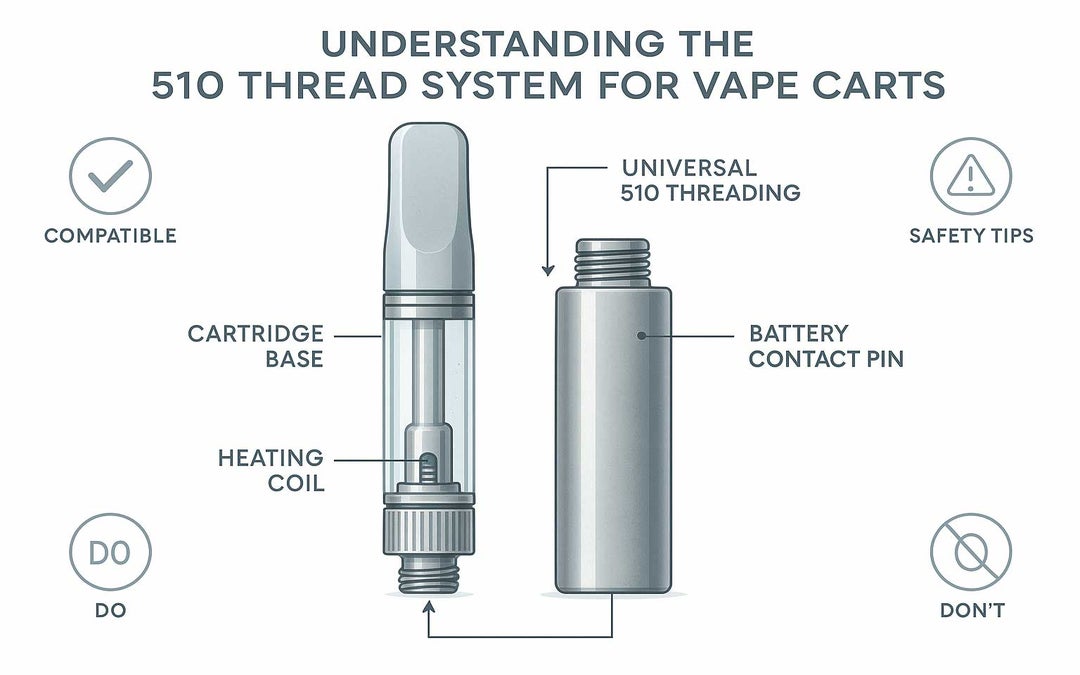 UNDERSTANDING THE
510 THREAD SYSTEM FOR VAPE CARTS

COMPATIBLE

UNIVERSAL
510 THREADING

SAFETY TIPS

CARTRIDGE
BASE

BATTERY
CONTACT PIN

HEATING
COIL

DO

DO

DON'T