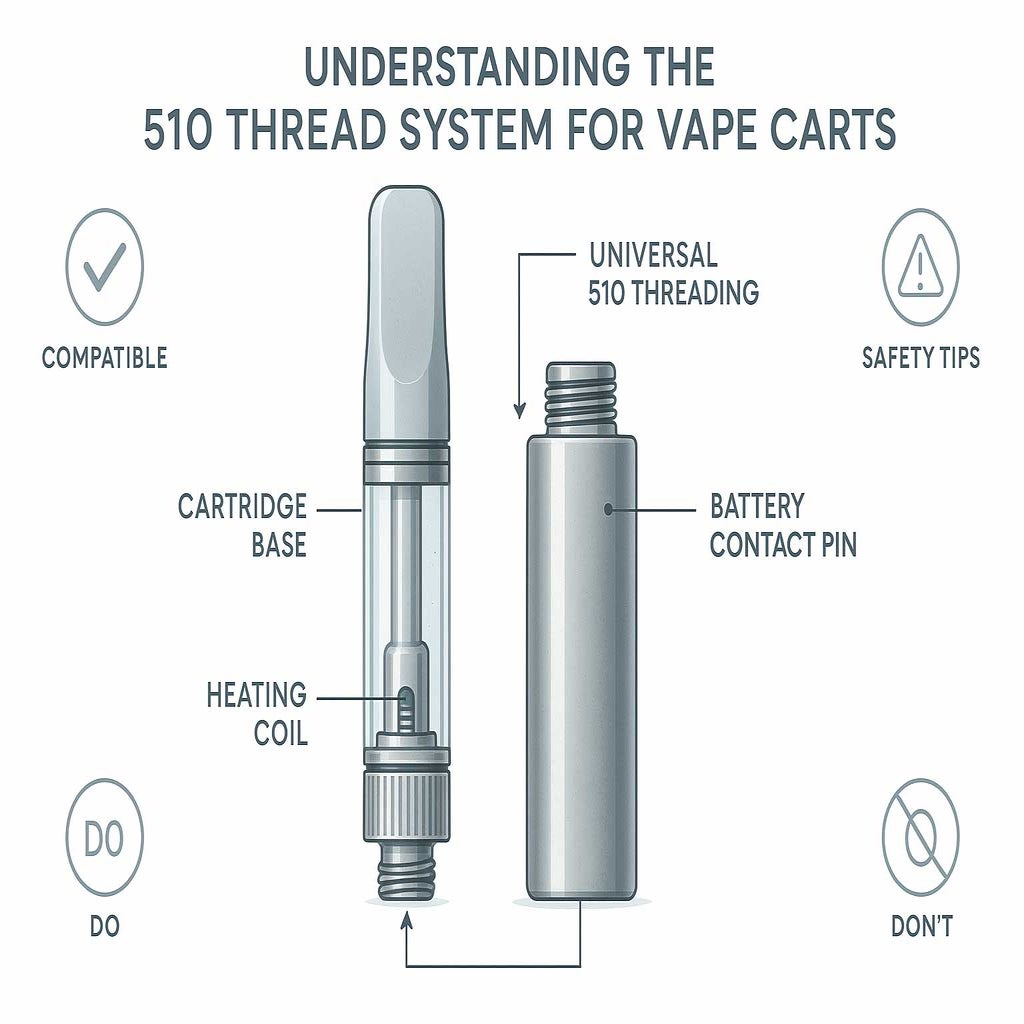 UNDERSTANDING THE
510 THREAD SYSTEM FOR VAPE CARTS

COMPATIBLE

UNIVERSAL
510 THREADING

SAFETY TIPS

CARTRIDGE
BASE

BATTERY
CONTACT PIN

HEATING
COIL

DO

DO

DON'T