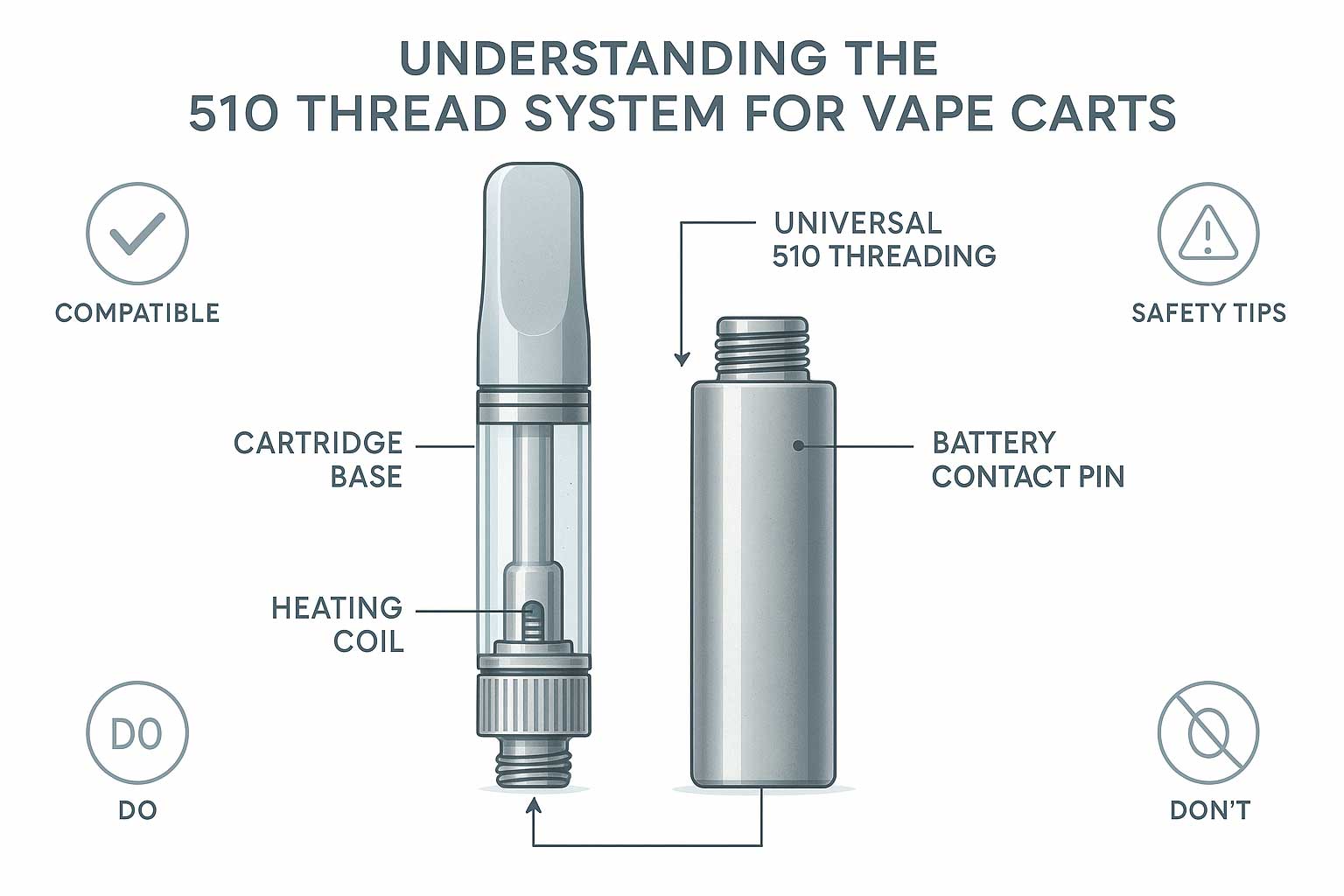 UNDERSTANDING THE
510 THREAD SYSTEM FOR VAPE CARTS

COMPATIBLE

UNIVERSAL
510 THREADING

SAFETY TIPS

CARTRIDGE
BASE

BATTERY
CONTACT PIN

HEATING
COIL

DO

DO

DON'T