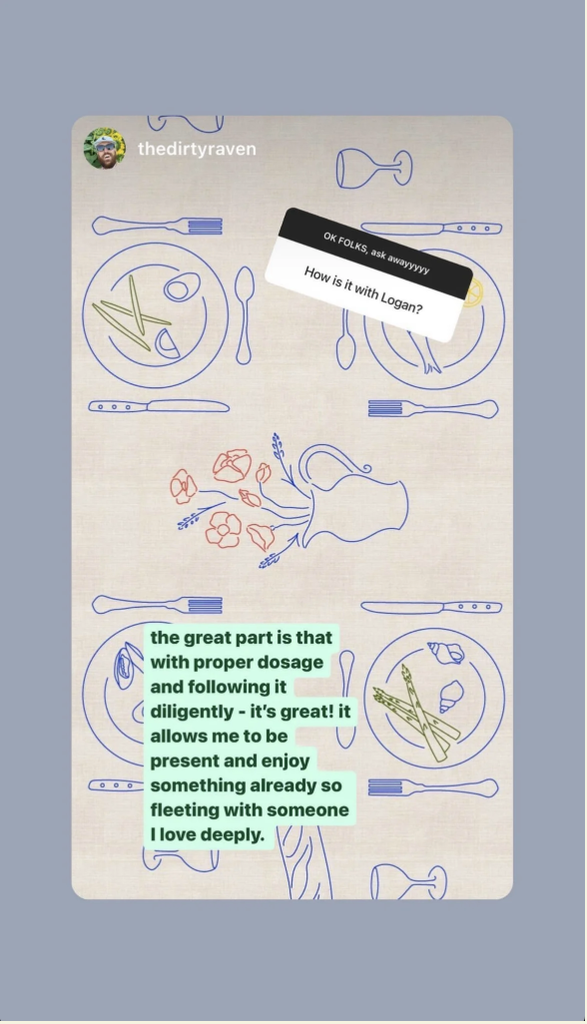 thedirtyraven

OK FOLKS, ask awayyyyy

How is it with Logan?

the great part is that with proper dosage and following it diligently - it's great! it allows me to be present and enjoy something already so fleeting with someone I love deeply.